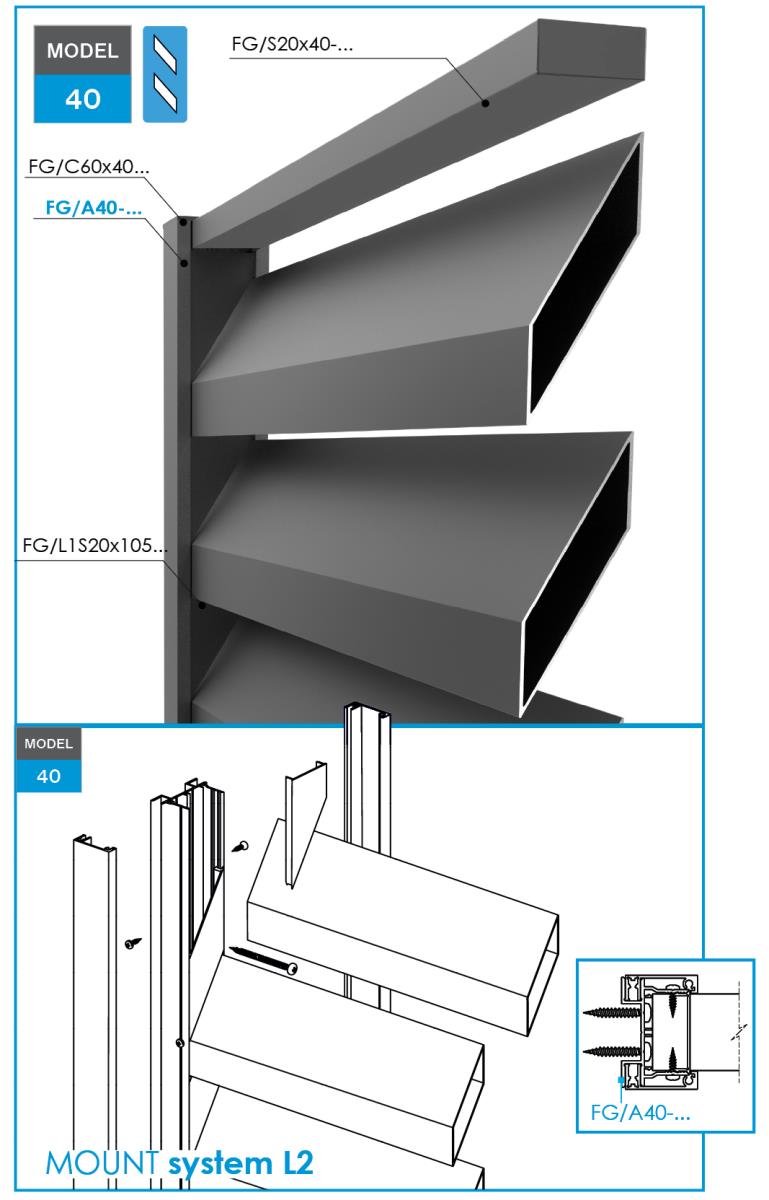 MODEL
40

FG/S20x40-...

FG/C60x40...

FG/A40-...

FG/L1S20x105...

MODEL
40

FG/A40-...

MOUNT system L2